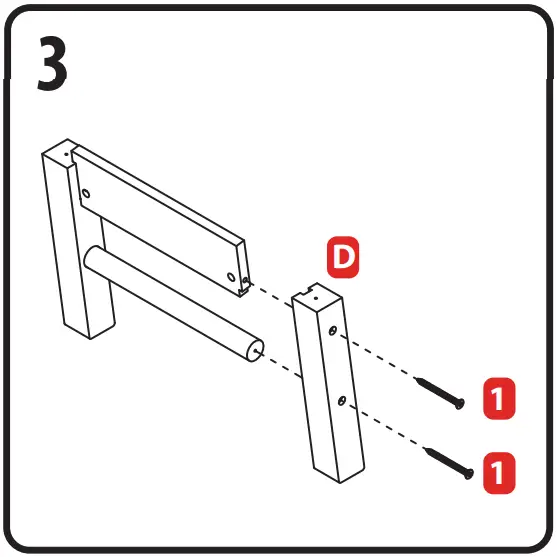 3

D

1

1