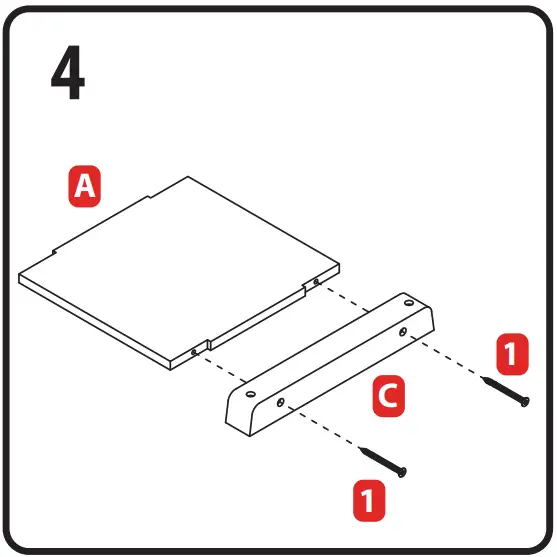 4

A

1

C

1