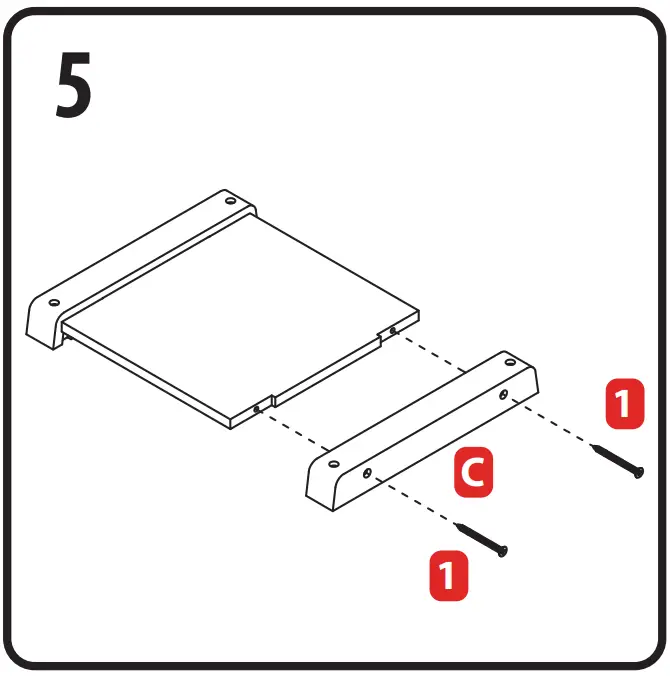 5

1

C

1