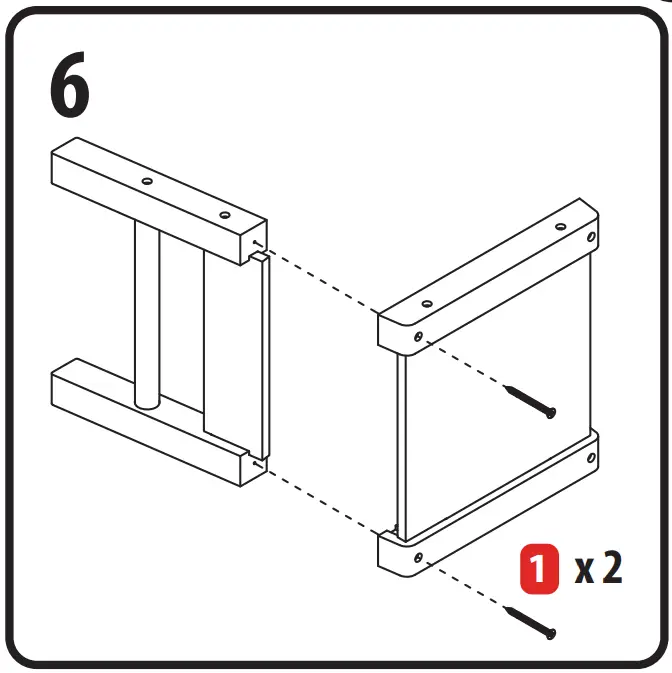 6

1 x 2