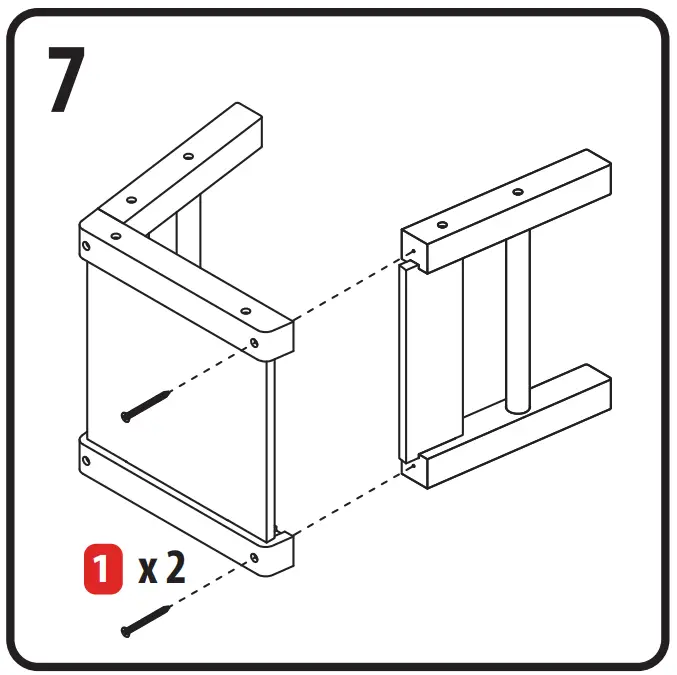 7

1 x 2