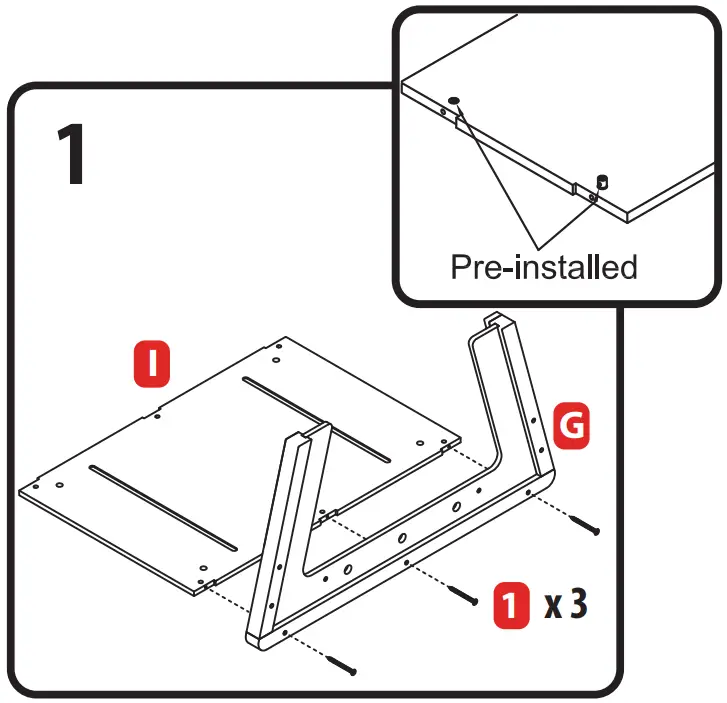 1

Pre-installed

I

G

1 x 3