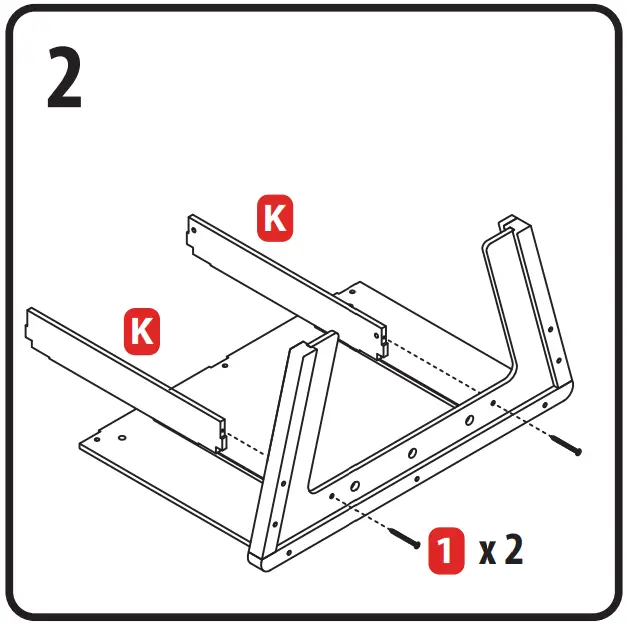 2

K

K

1 x 2