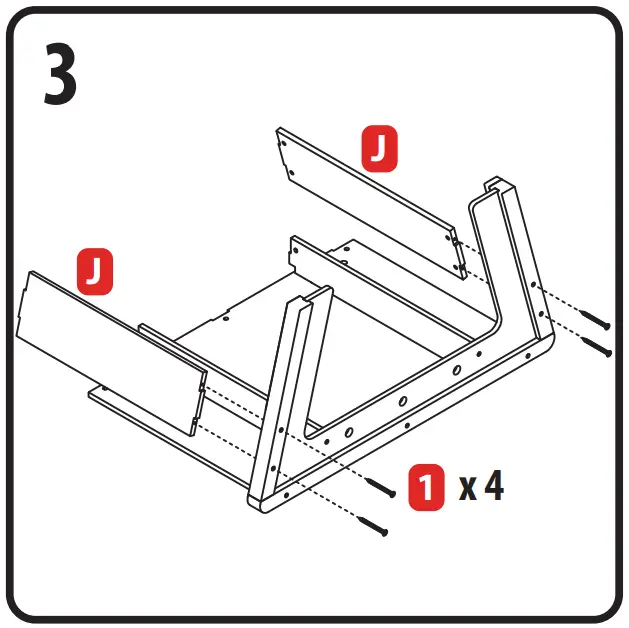 3

J

J

1 x 4