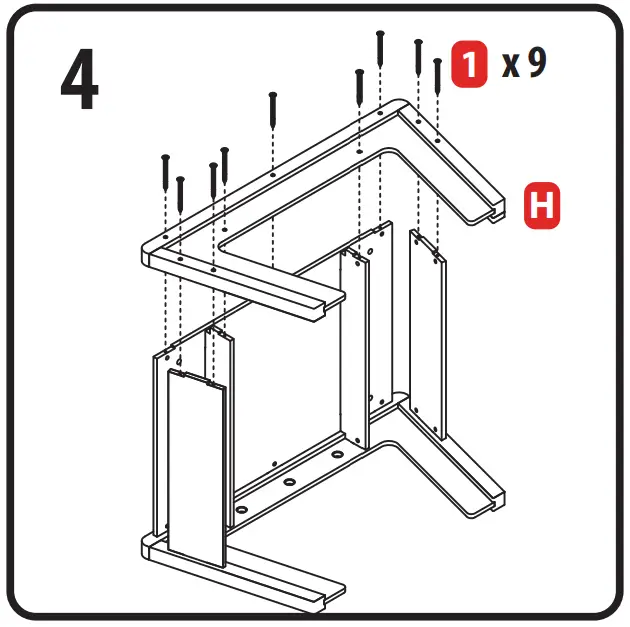 4

1 x 9

H