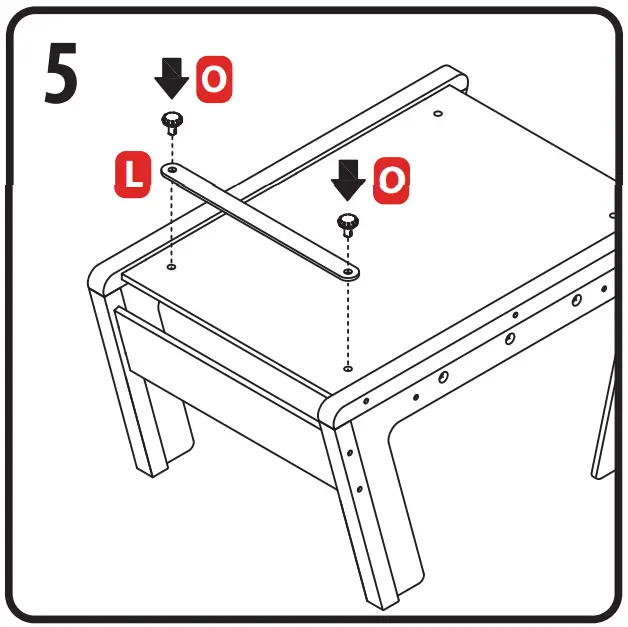 5

O

L

O