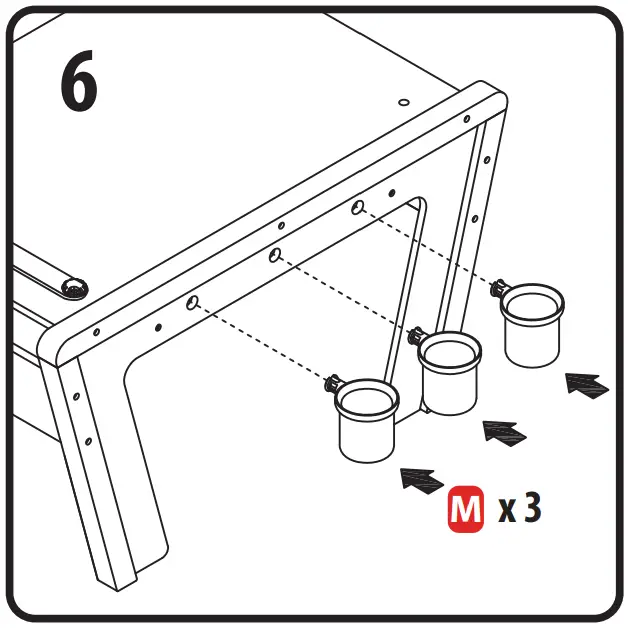 6

M x 3