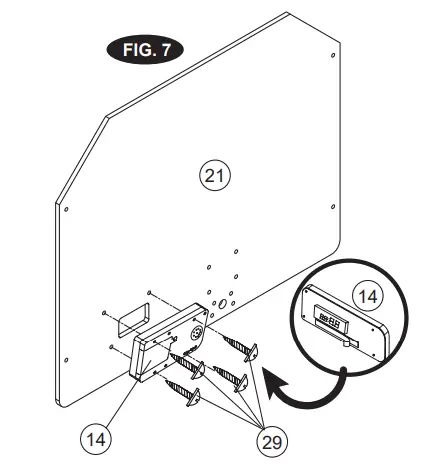 FIG. 7

21

14

14

29