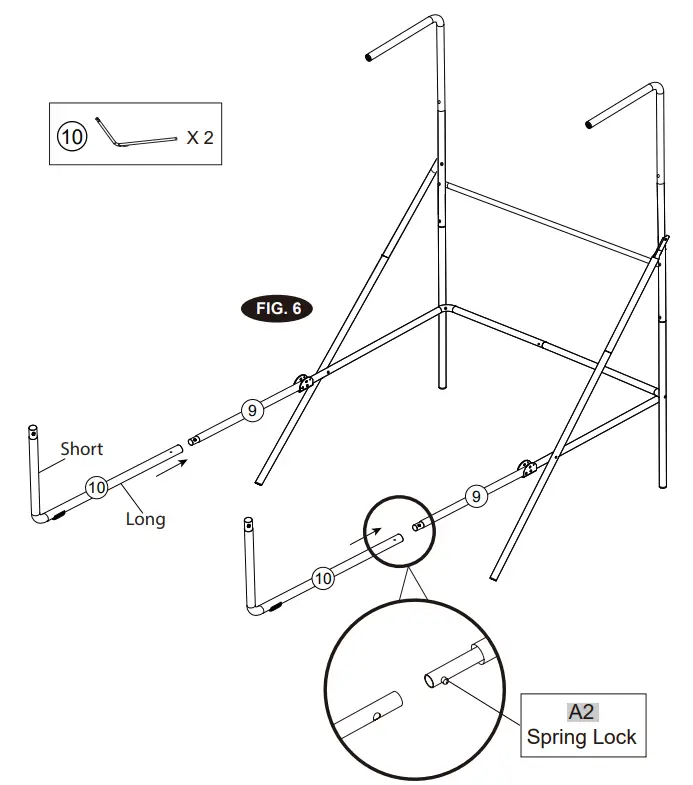 10 X 2

FIG. 6

9

Short

10

Long

9

10

A2
Spring Lock