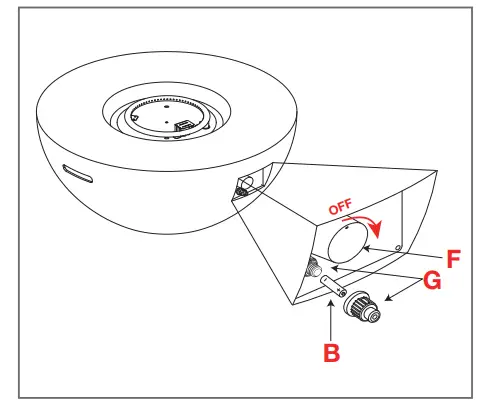 OFF
F
G
B