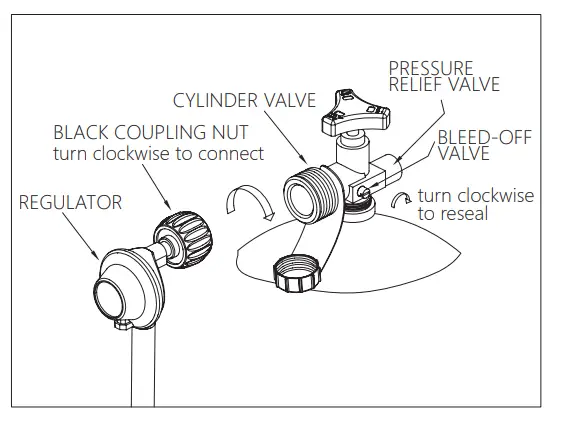 PRESSURE RELIEF VALVE

CYLINDER VALVE

BLACK COUPLING NUT
turn clockwise to connect

BLEED-OFF VALVE

REGULATOR

turn clockwise to reseal