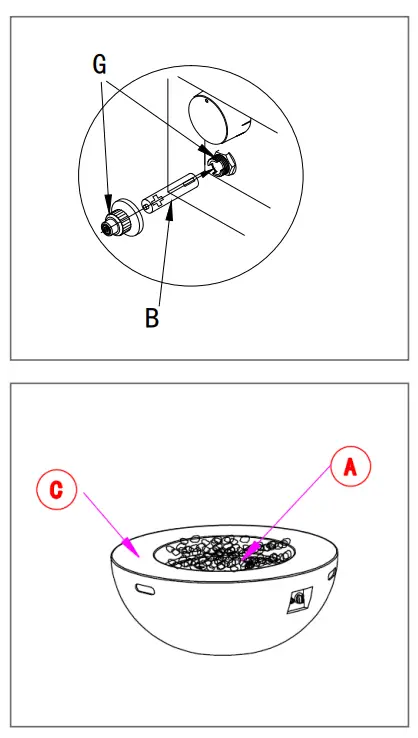 G

B

C

A