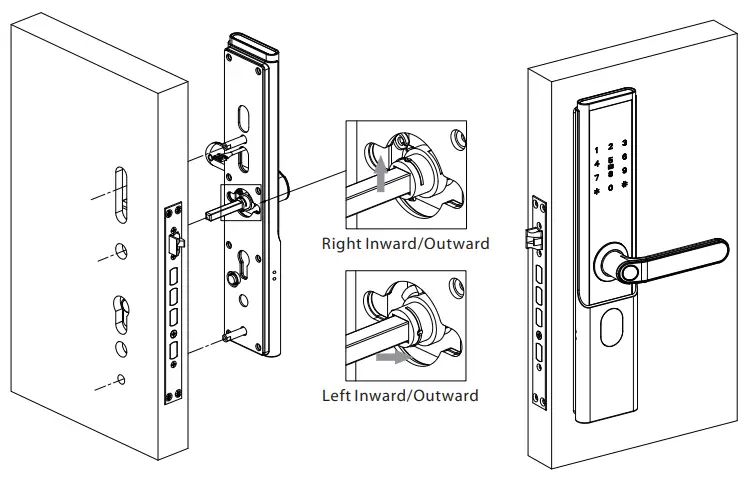 Right Inward/Outward

Left Inward/Outward

1 2 3
4 5 6
7 8 9
* 0 #