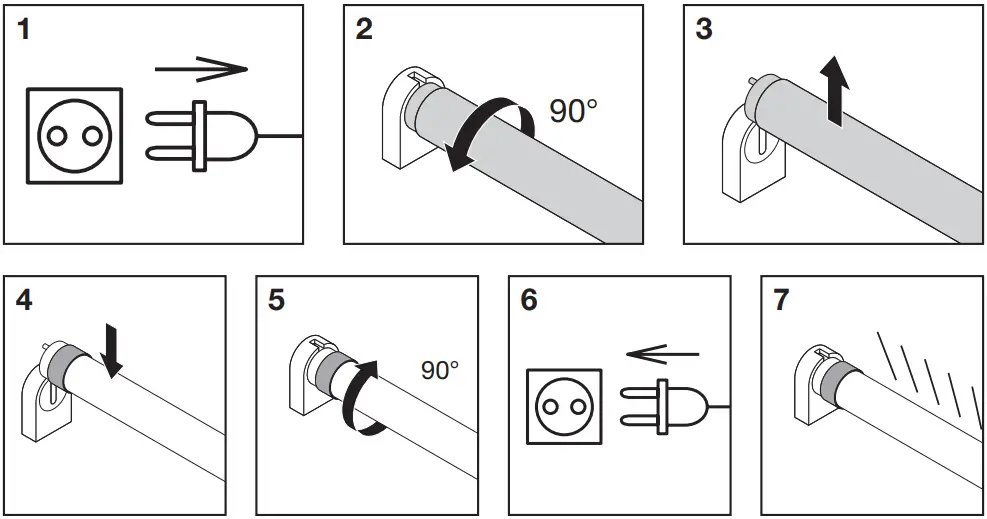 1

2

90°

3

4

5

90°

6

7