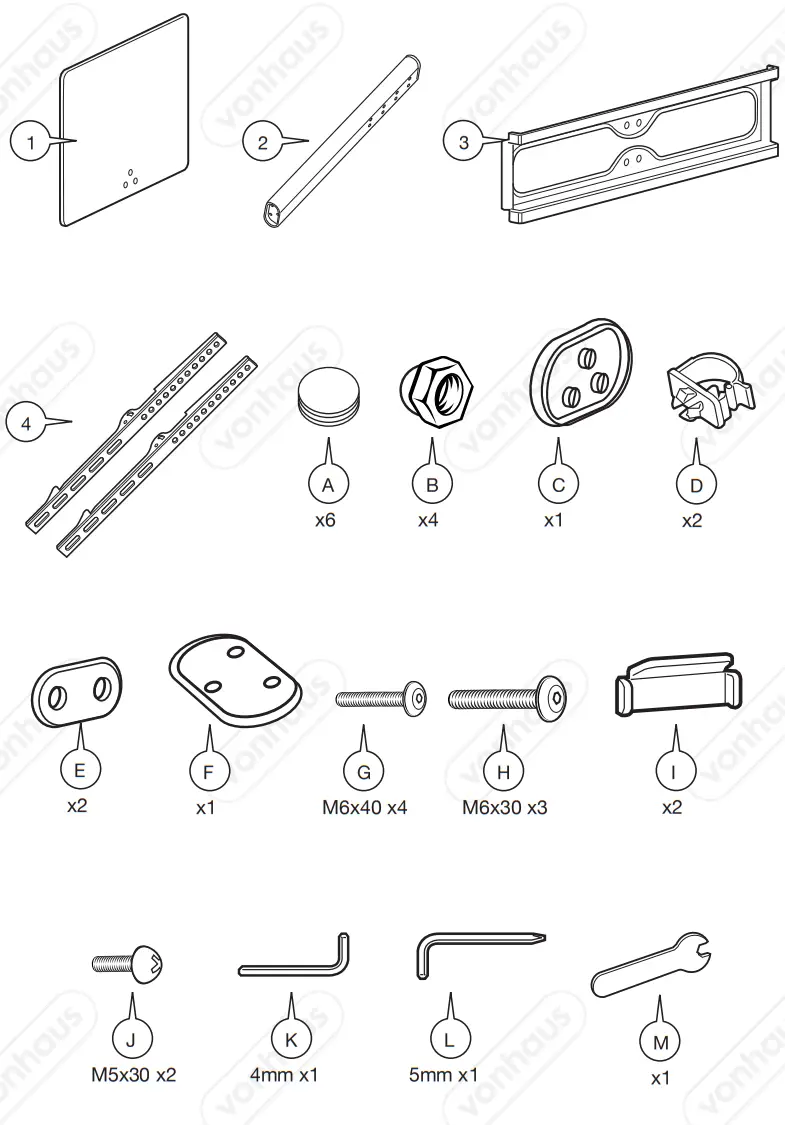 1
2
3
4
A
x6
B
x4
C
x1
D
x2
E
x2
F
x1
G
M6x40 x4
H
M6x30 x3
I
x2
J
M5x30 x2
K
4mm x1
L
5mm x1
M
x1
vonhaus