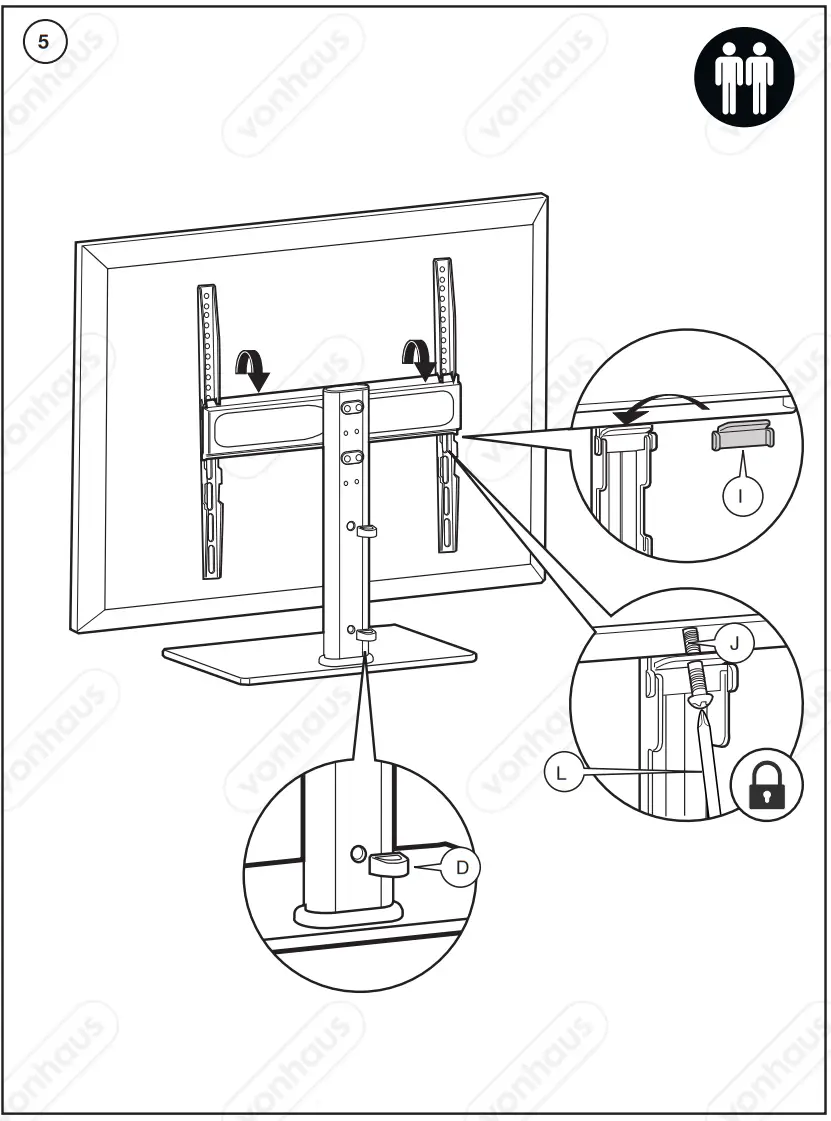 5

I

J

L

D

vonhaus