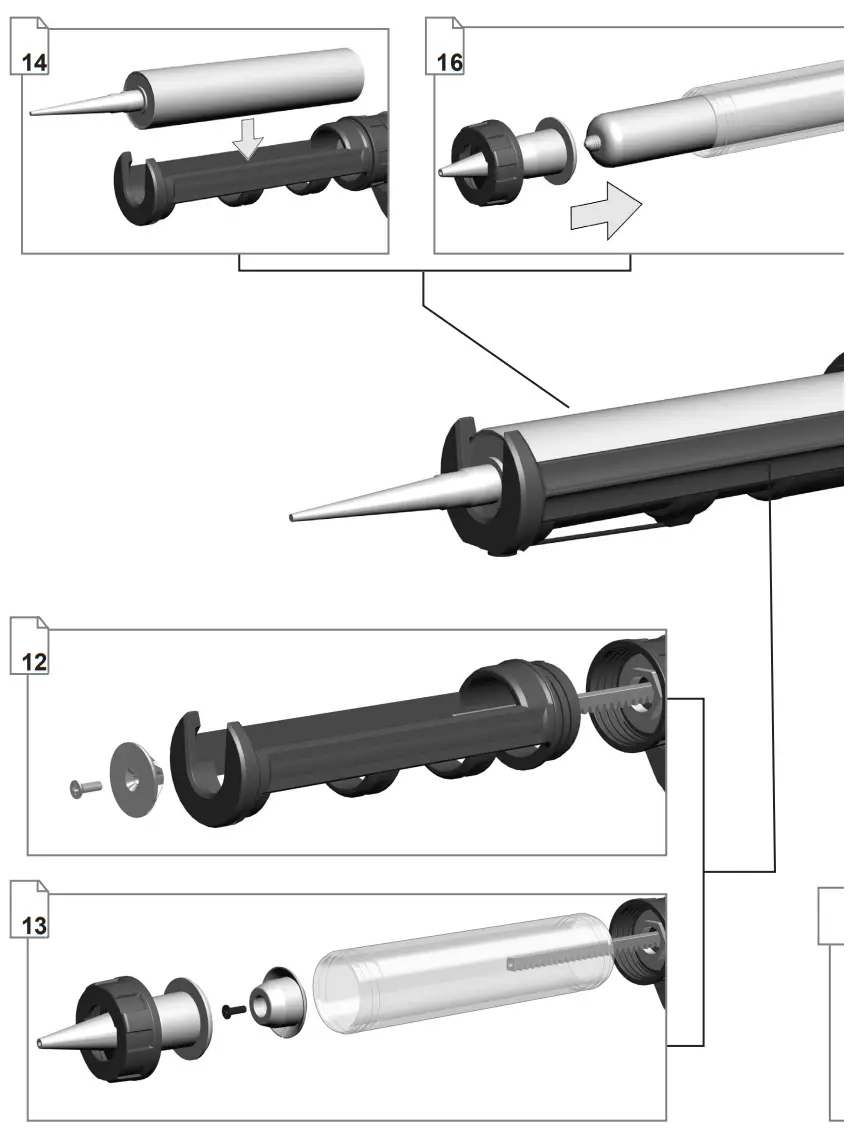 14

16

12

13