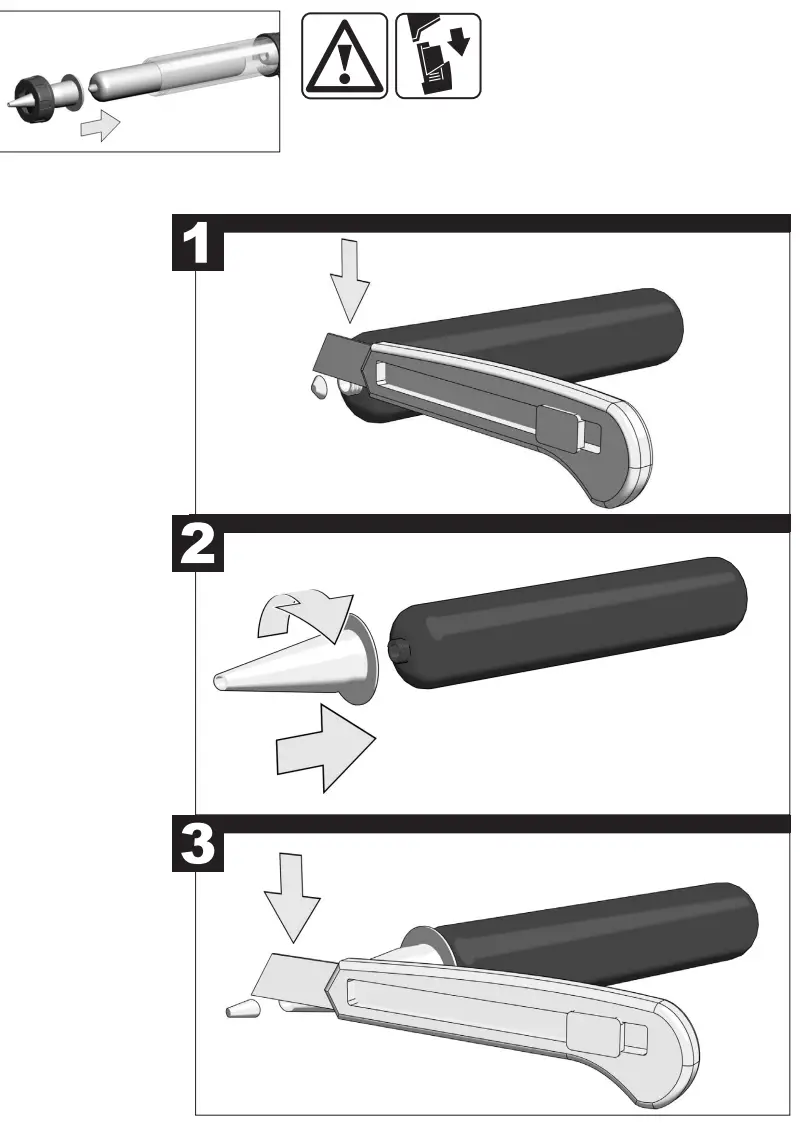 1

2

3