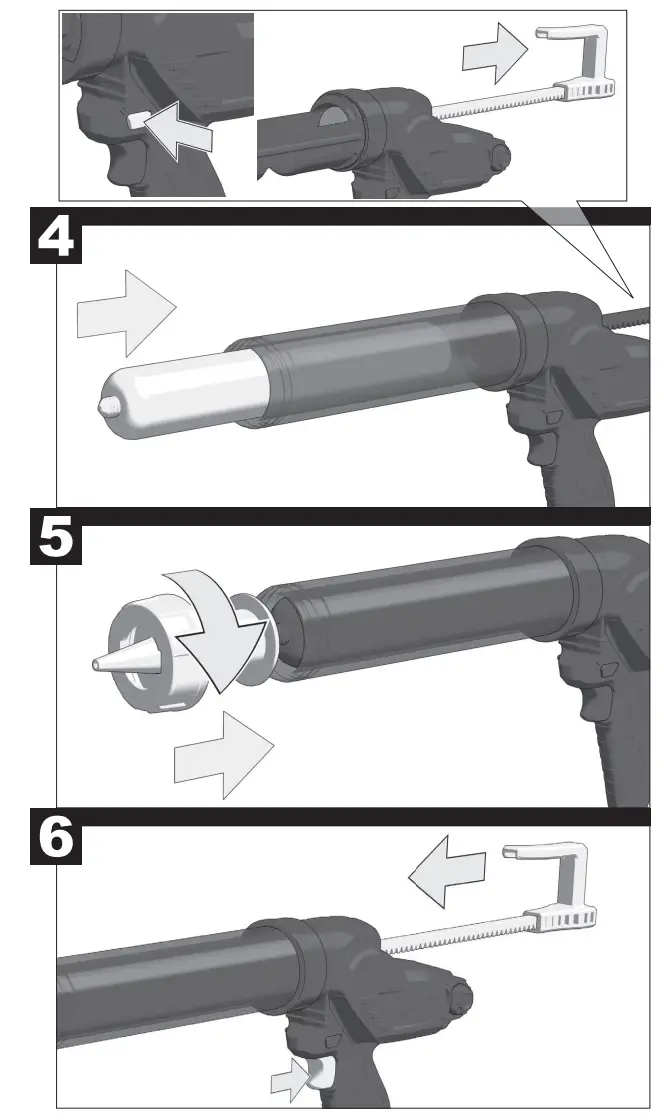 4

5

6