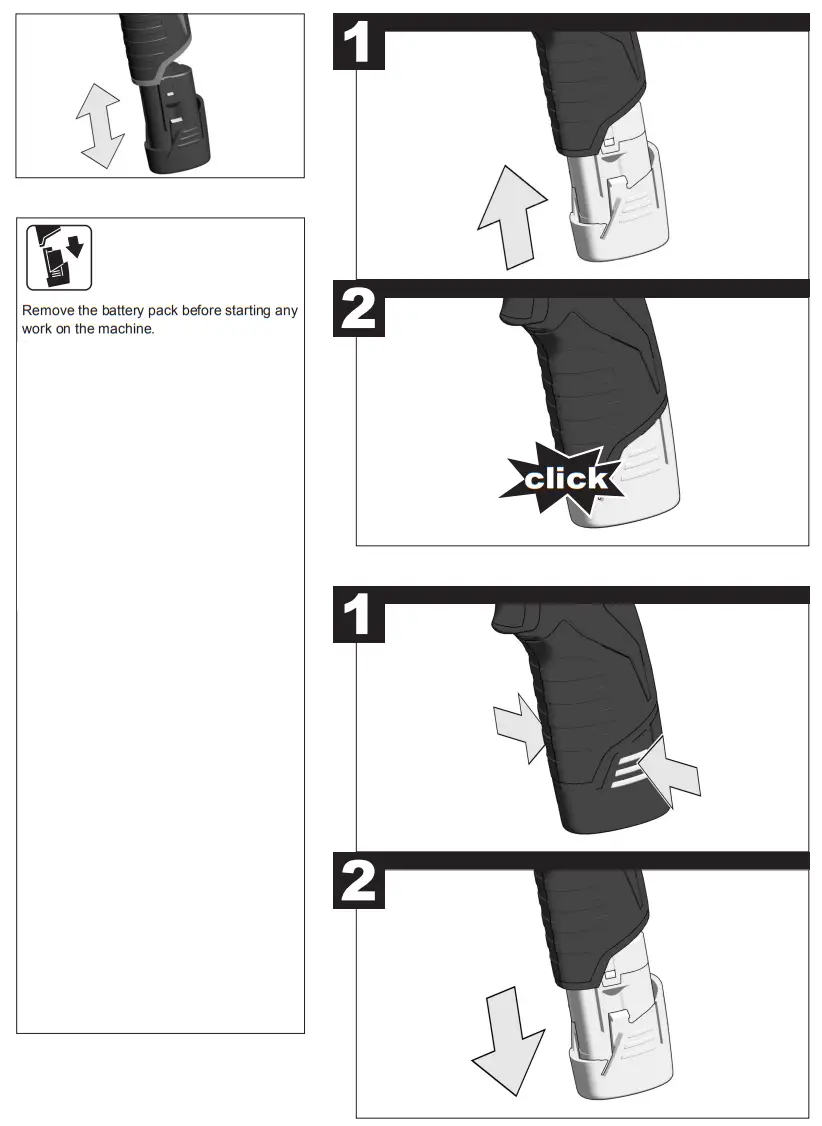 Remove the battery pack before starting any work on the machine.

1

2

click

1

2