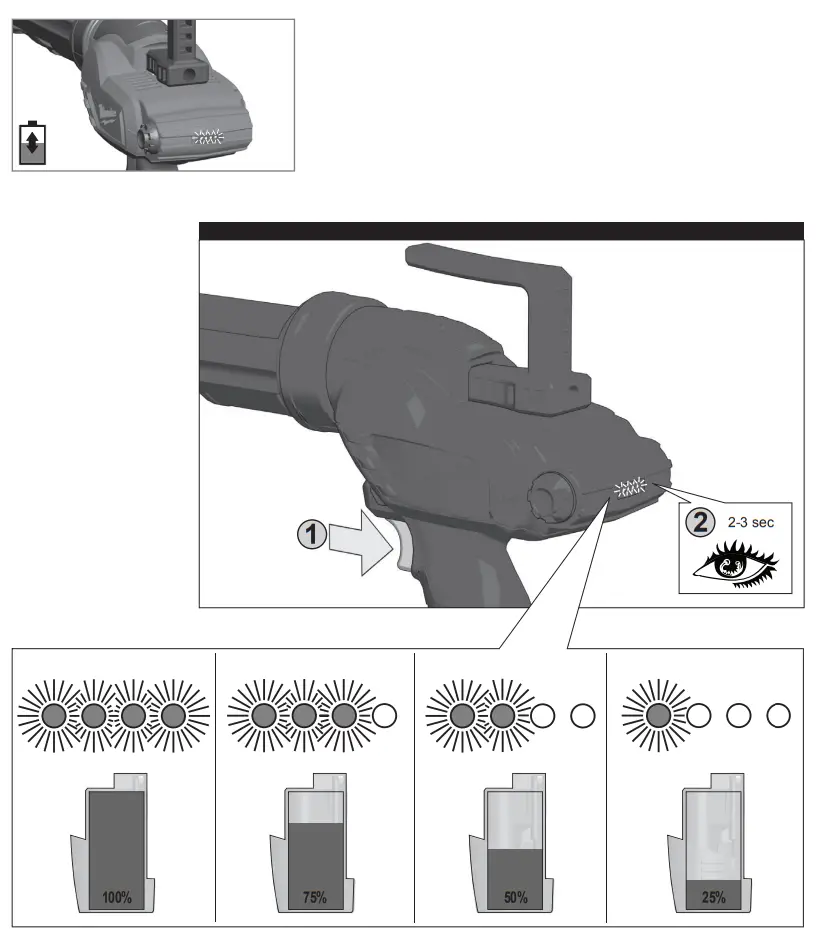 1
2
2-3 sec
100%
75%
50%
25%