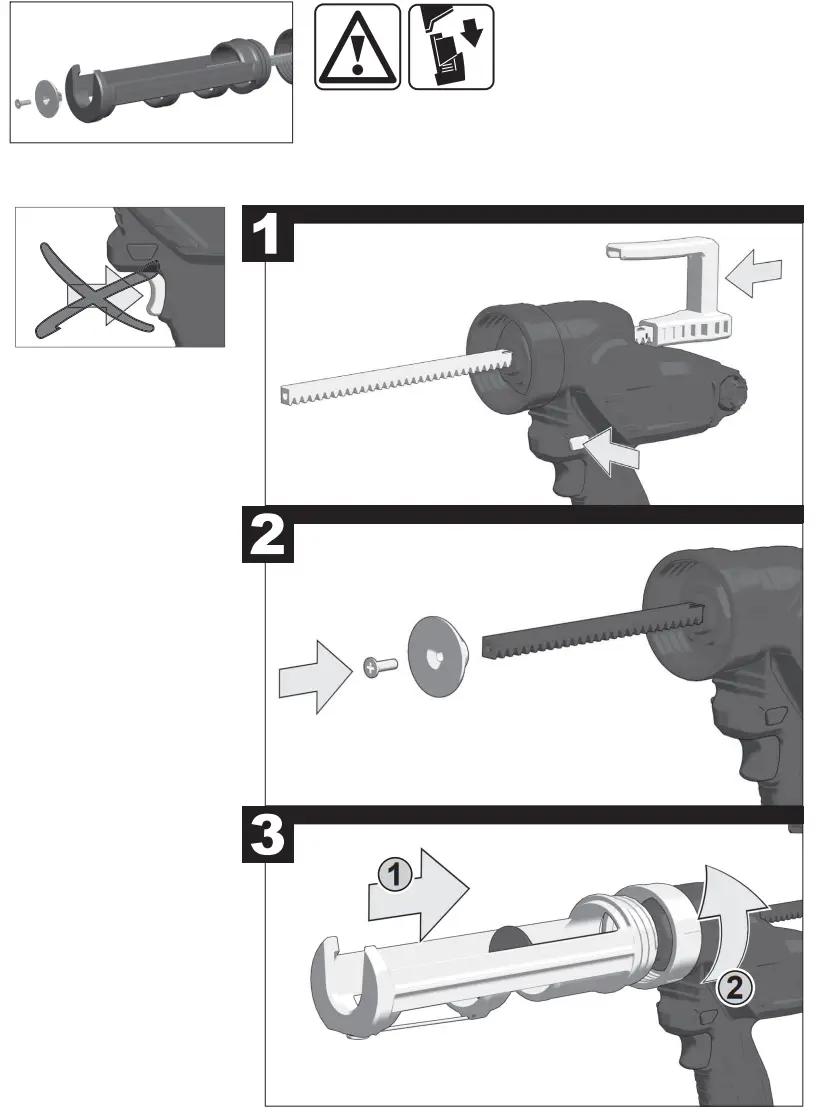 1

2

3

1

2