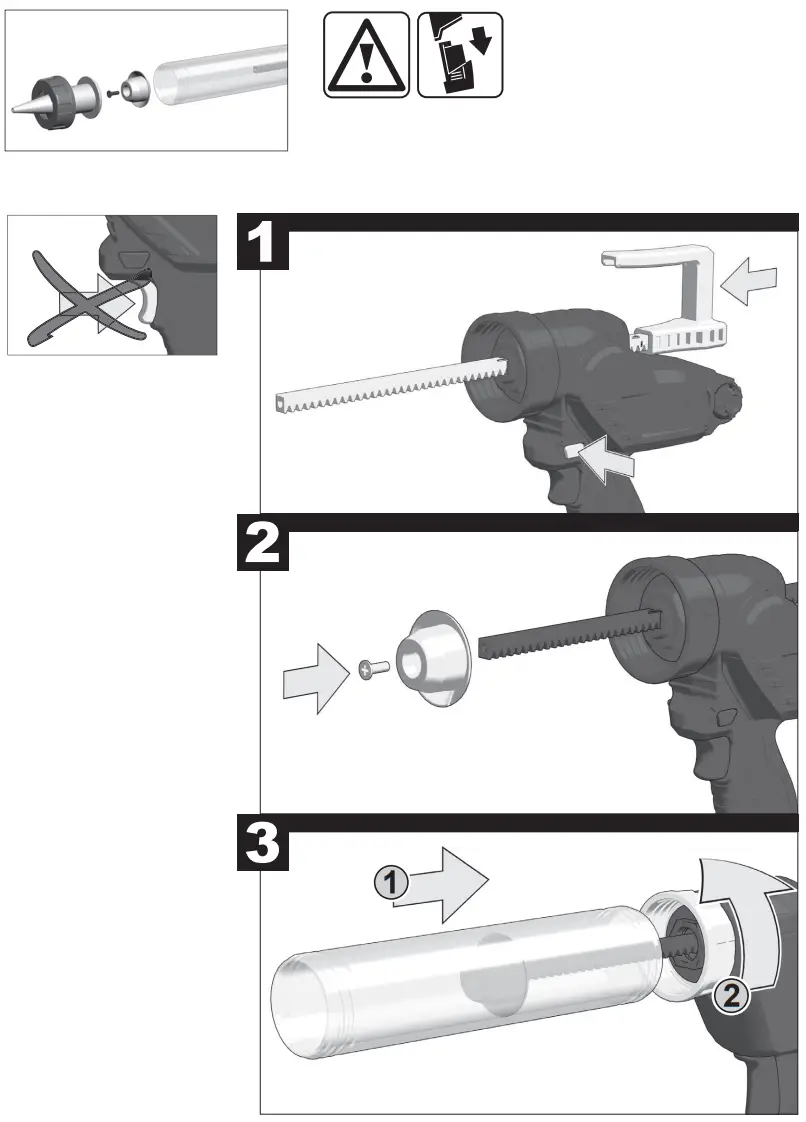 1

2

3

1

2