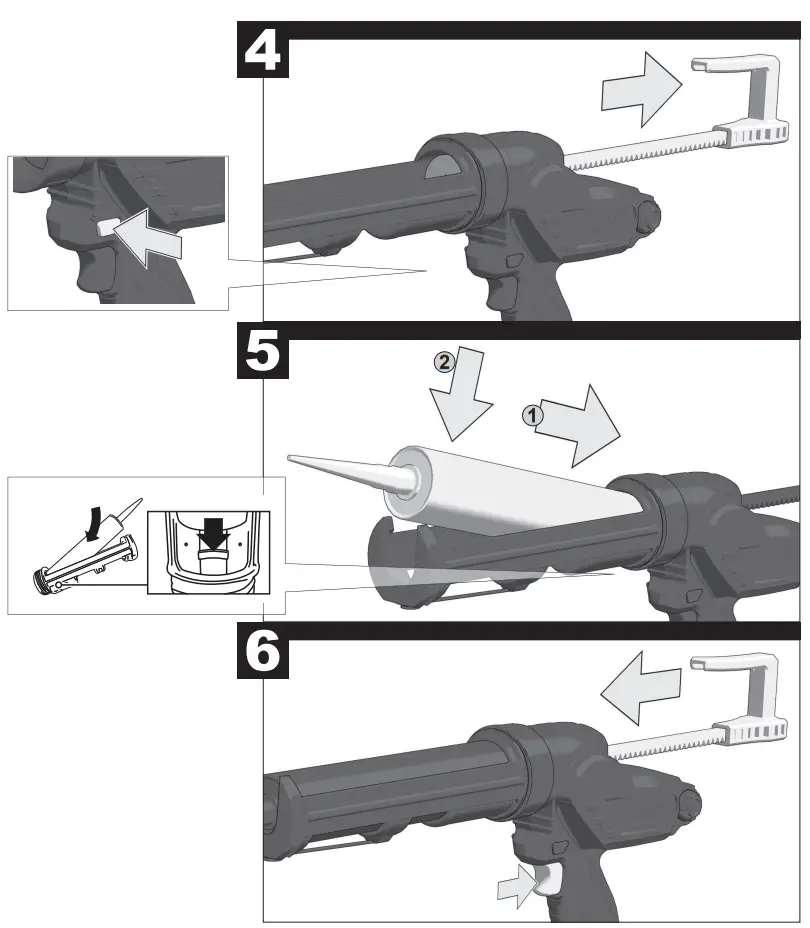 4

5

2

1

6