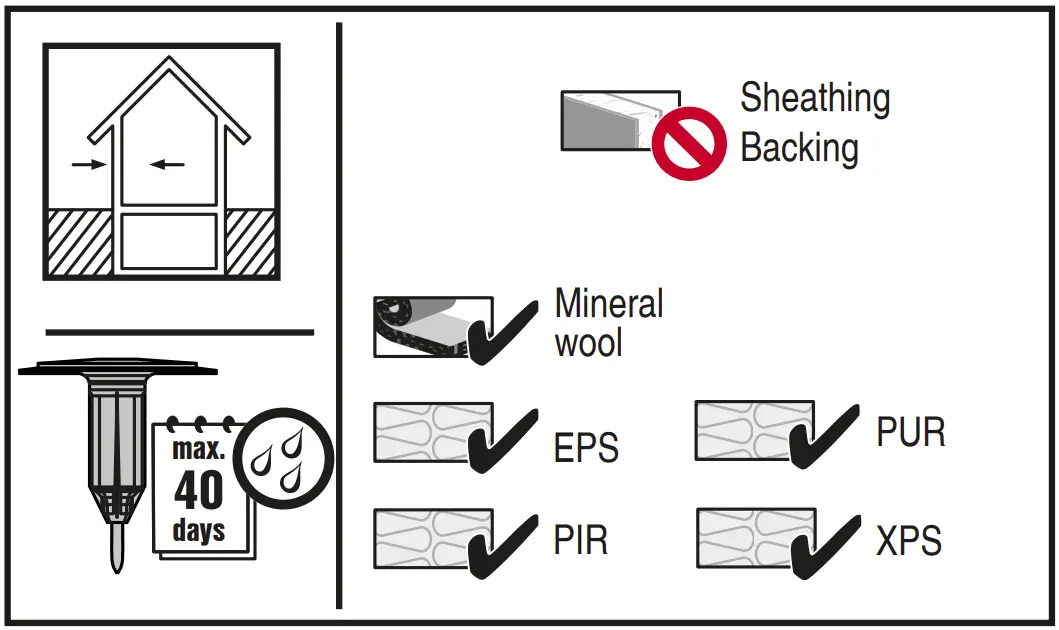 max.
40
days

Sheathing
Backing

Mineral
wool

EPS

PUR

PIR

XPS