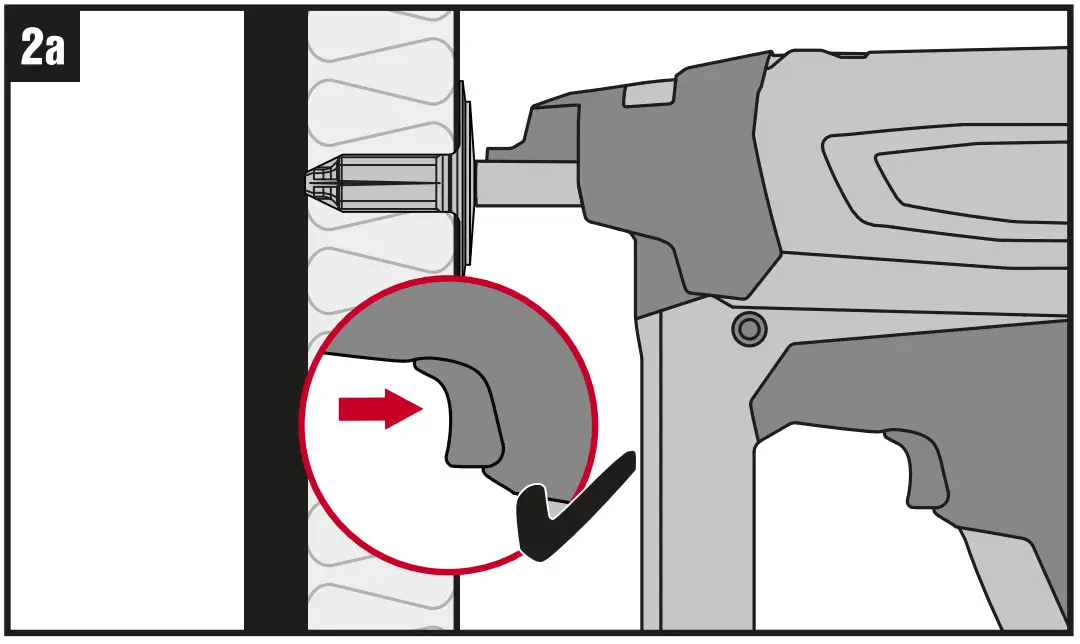 2a