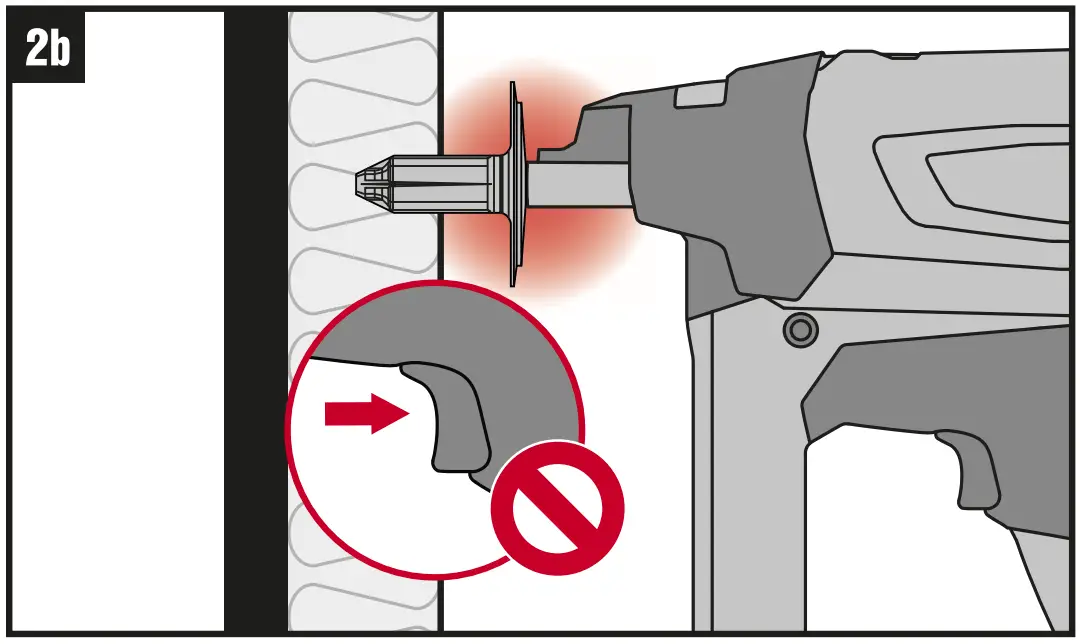 2b