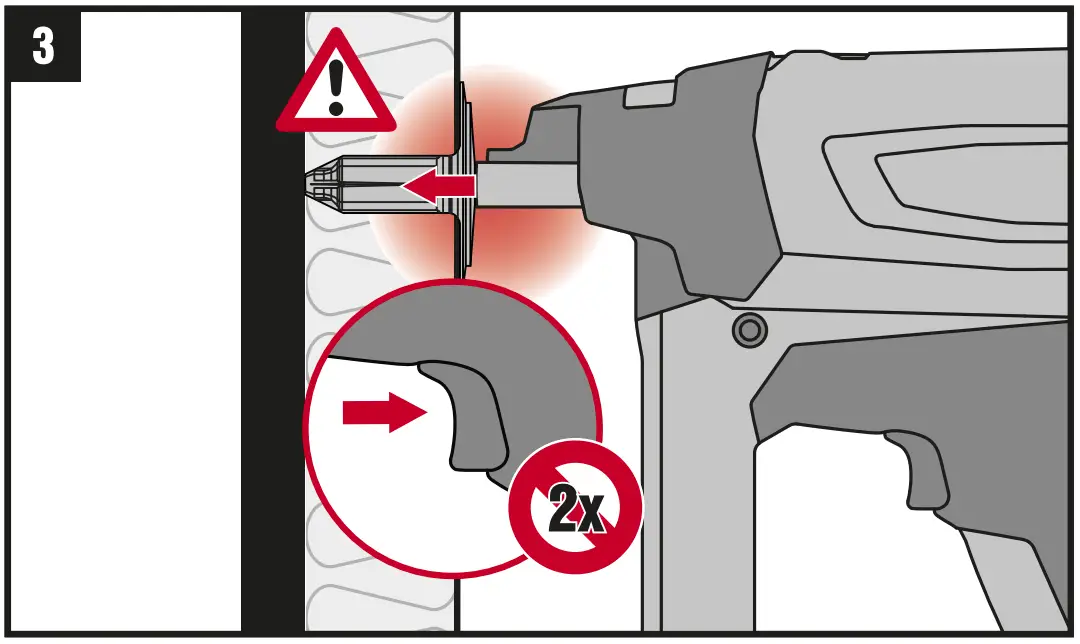 3

2x