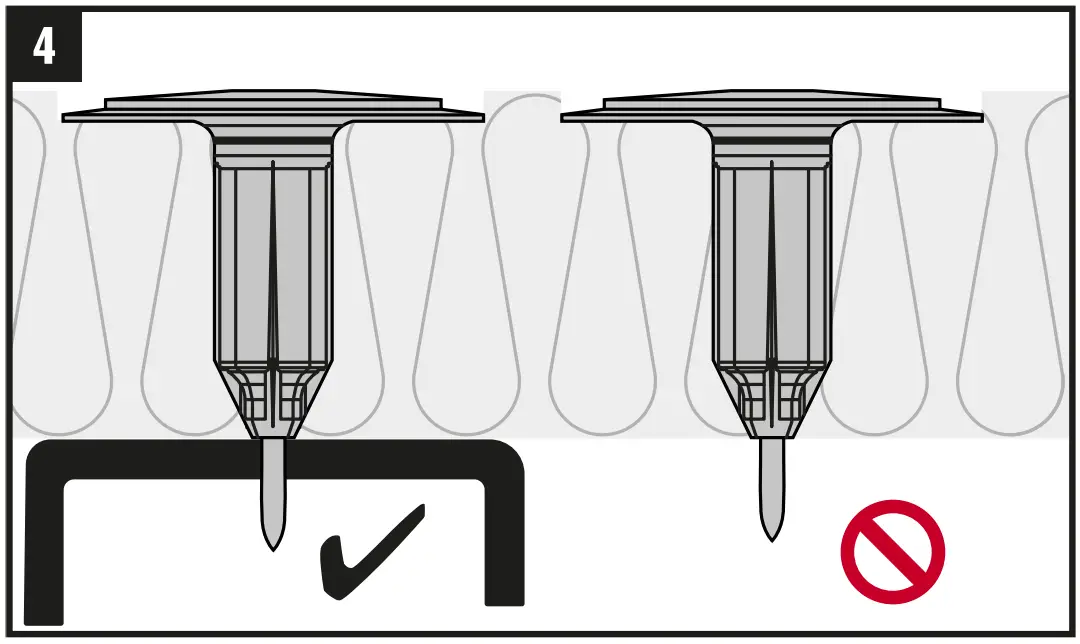 4