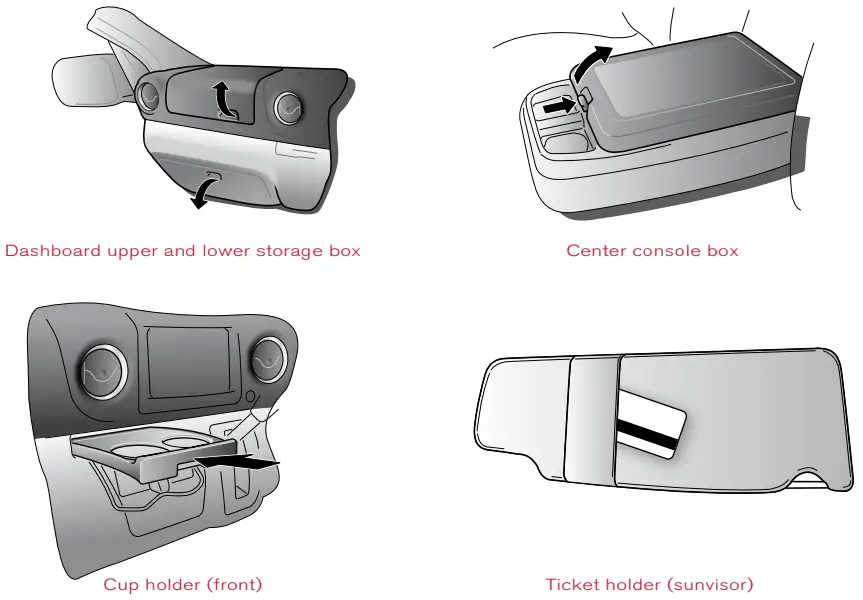 Dashboard upper and lower storage box

Center console box

Cup holder (front)

Ticket holder (sunvisor)