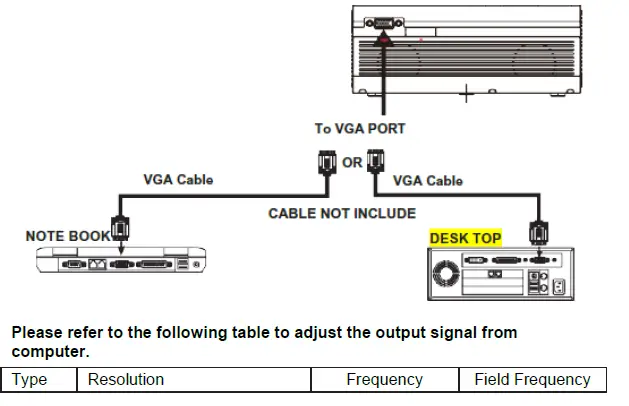 To VGA PORT

OR

VGA Cable

VGA Cable

CABLE NOT INCLUDE

NOTE BOOK

DESK TOP

Please refer to the following table to adjust the output signal from computer.

| Type | Resolution | Frequency | Field Frequency |
|---|---|---|---|