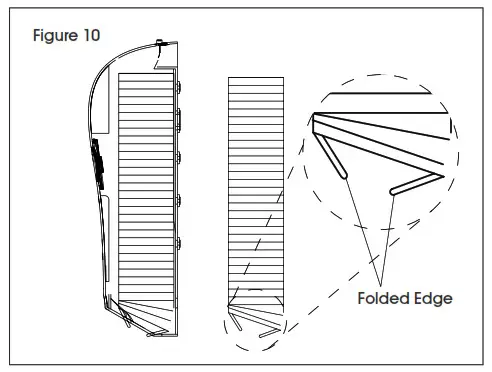 Figure 10

Folded Edge