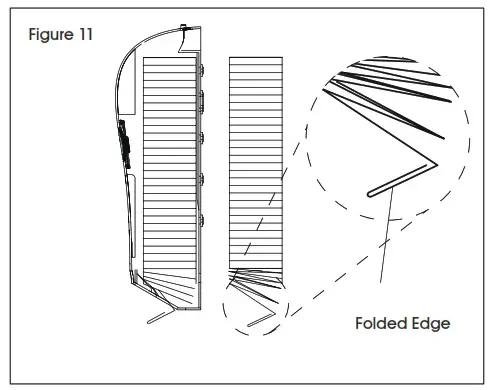 Figure 11

Folded Edge