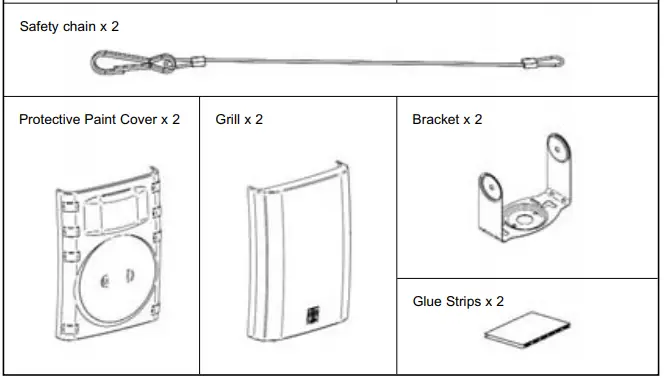 Safety chain x 2

Protective Paint Cover x 2

Grill x 2

Bracket x 2

Glue Strips x 2