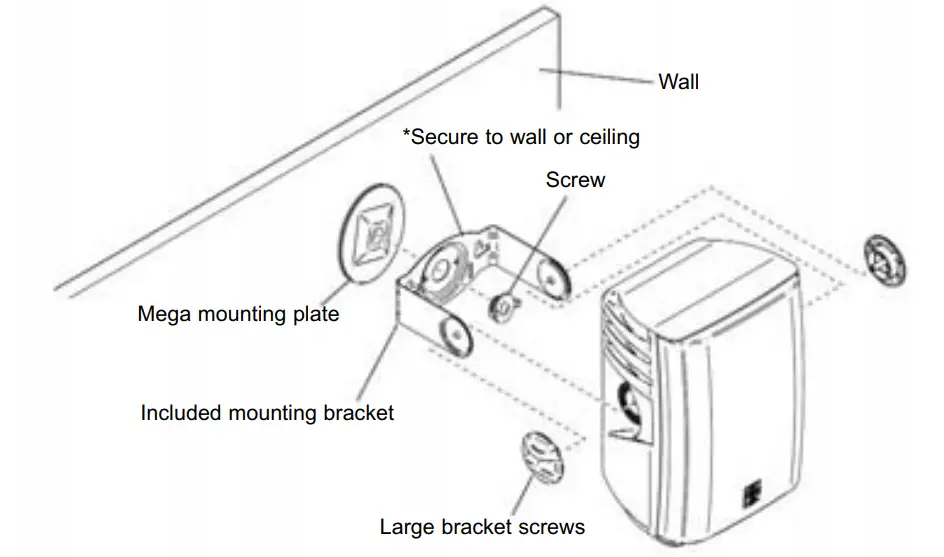 Wall

*Secure to wall or ceiling

Screw

Mega mounting plate

Included mounting bracket

Large bracket screws