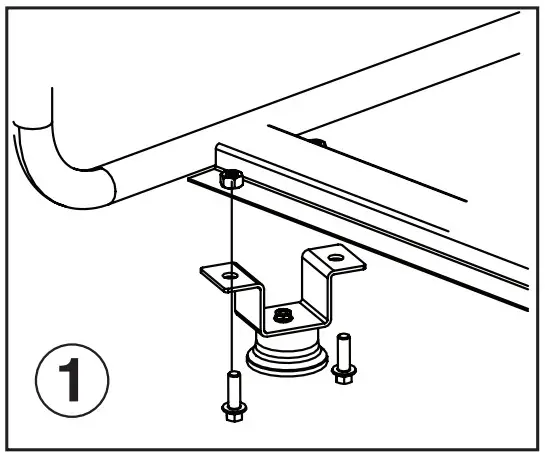 1