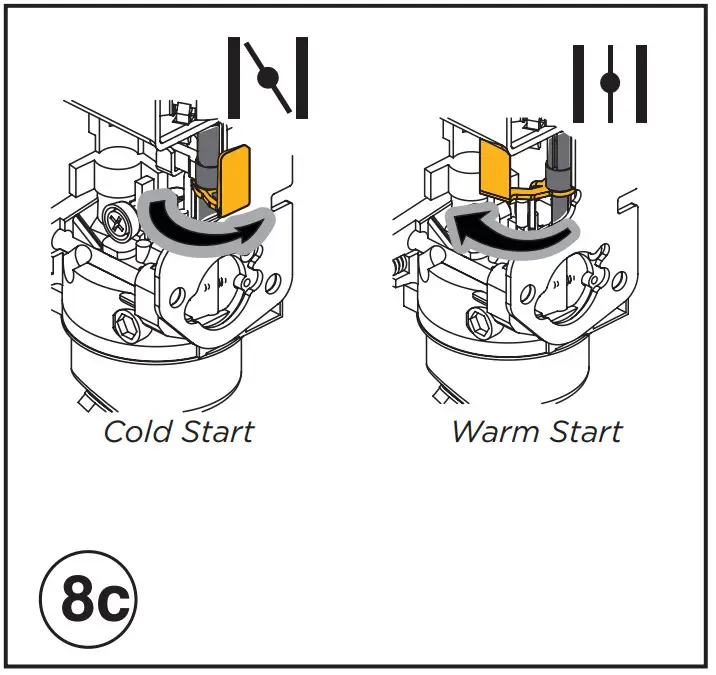 Cold Start

Warm Start

8c