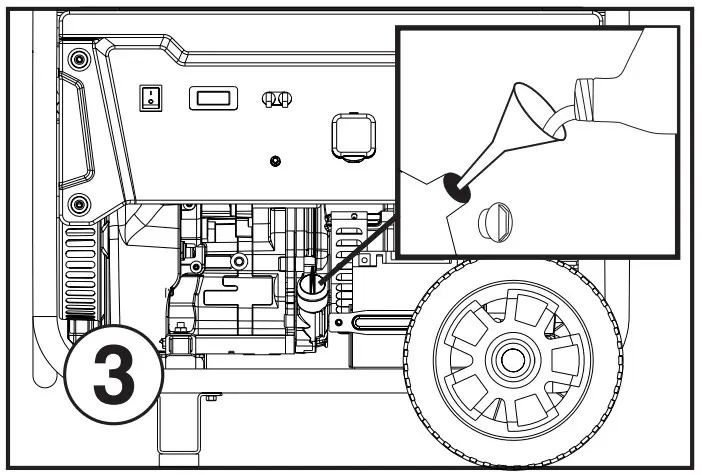 3