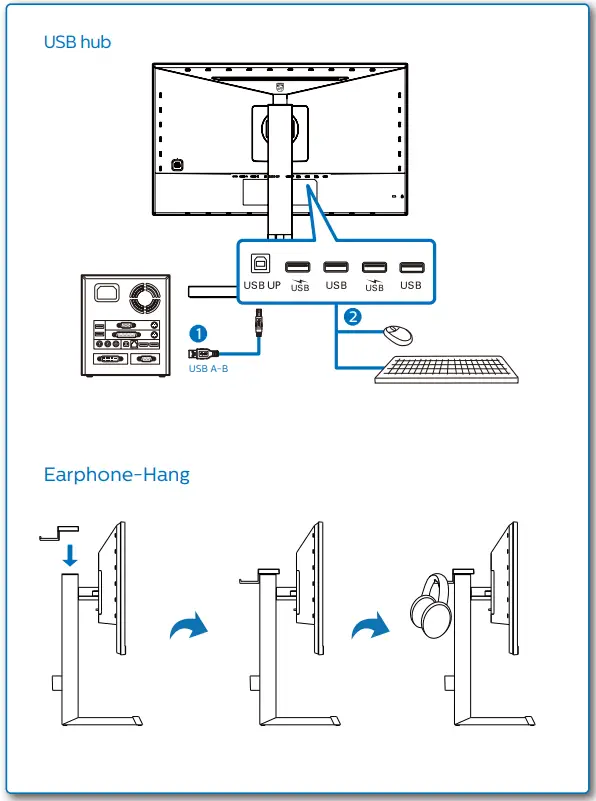 USB hub

USB UP USB USB USB USB

1

USB A-B

2

Earphone-Hang