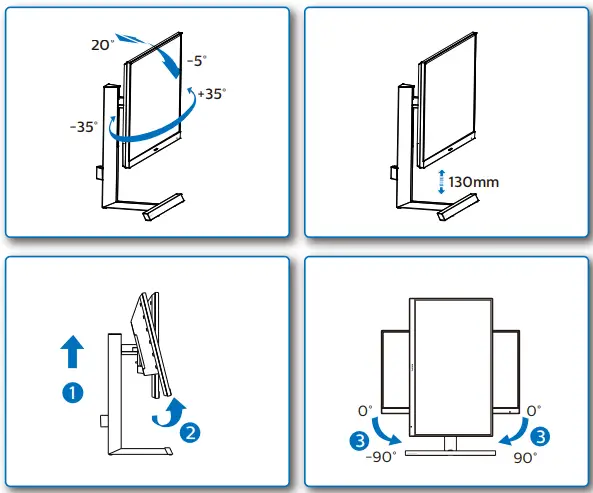 20°
-5°
+35°
-35°

130mm

1
2

0°
0°
3
3
-90°
90°