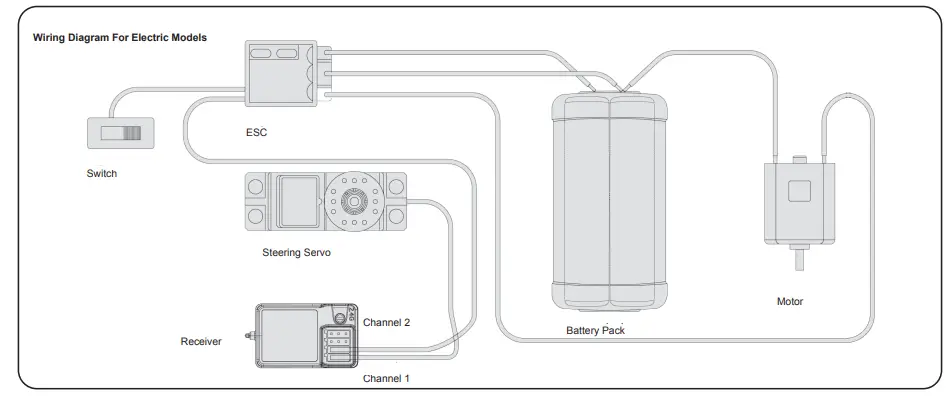 Wiring Diagram For Electric Models

ESC

Switch

Steering Servo

Receiver

Channel 2

Channel 1

Battery Pack

Motor