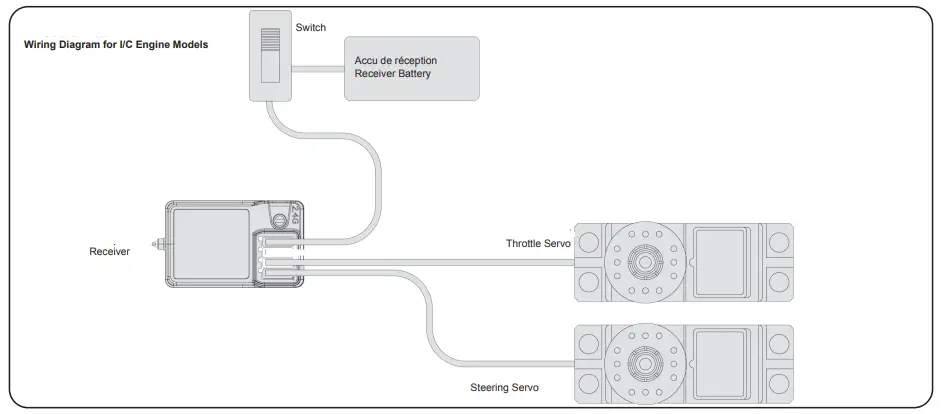 Wiring Diagram for I/C Engine Models

Switch

Accu de réception
Receiver Battery

2.4G

Receiver

Throttle Servo

Steering Servo