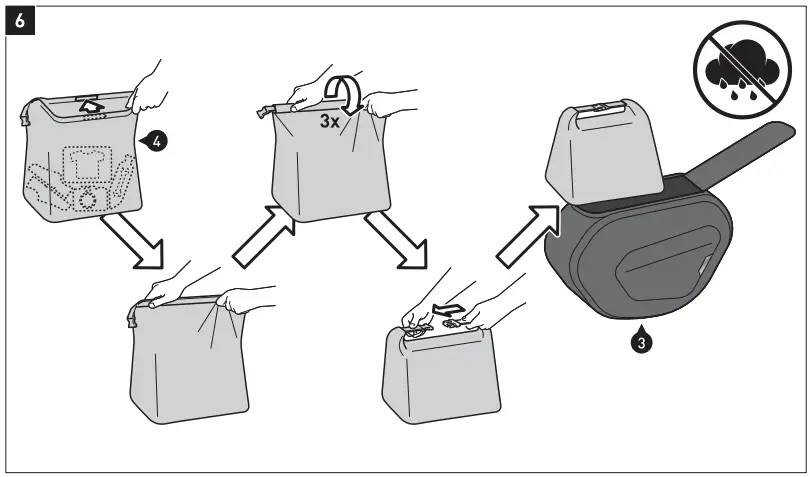 6

4

3x

3