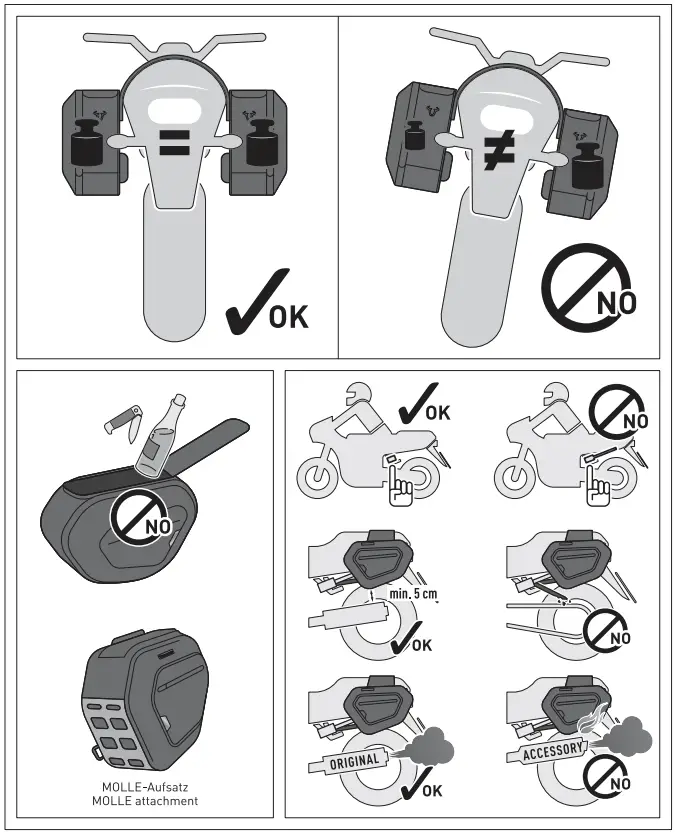 =
OK
≠
NO
NO
MOLLE-Aufsatz
MOLLE attachment
OK
NO
min. 5 cm
OK
NO
ORIGINAL
OK
ACCESSORY
NO