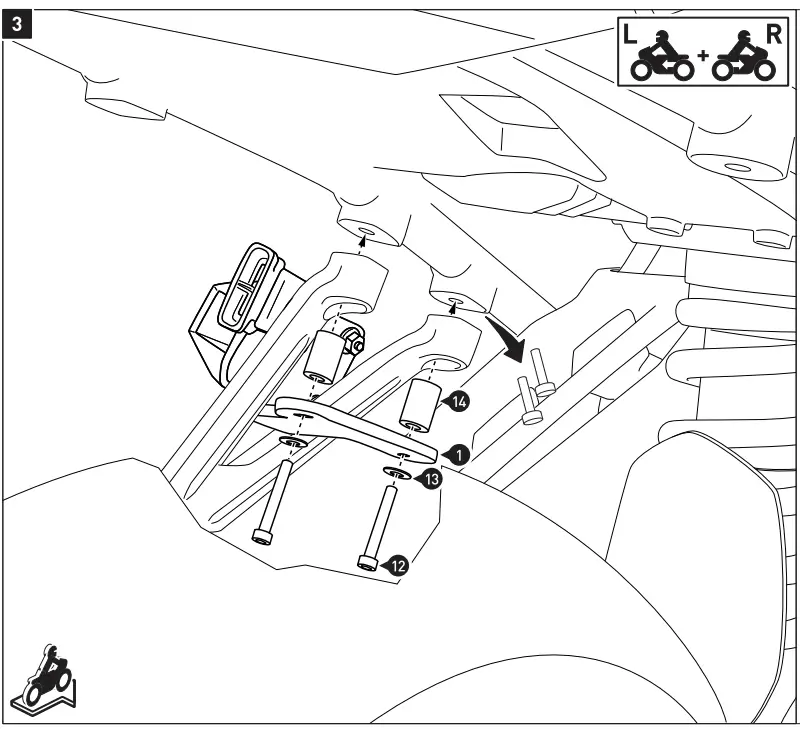 3

L + R

14

1

13

12