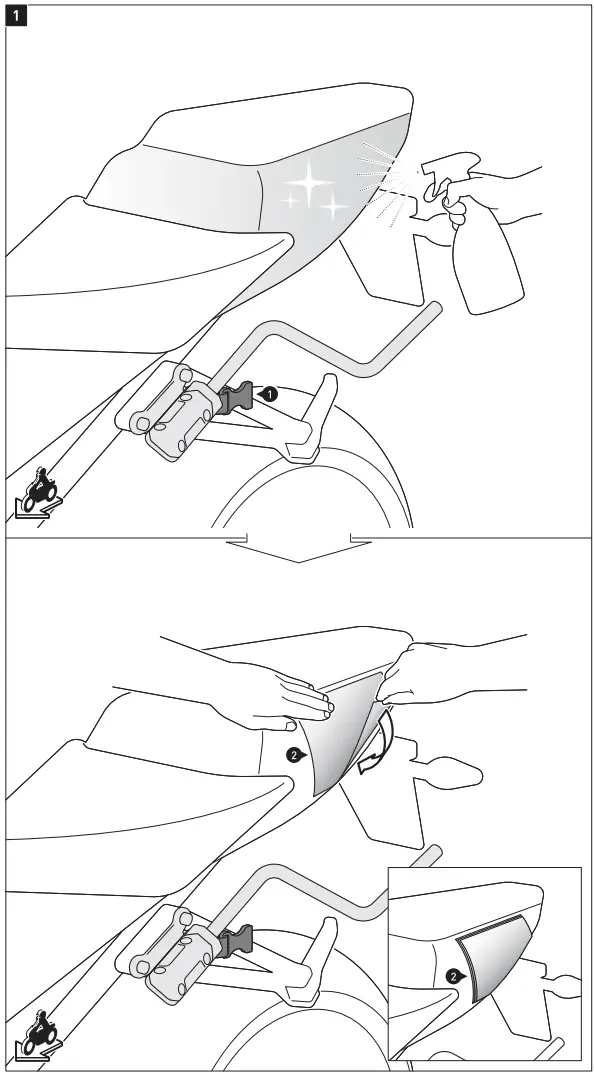 1

1

2

2